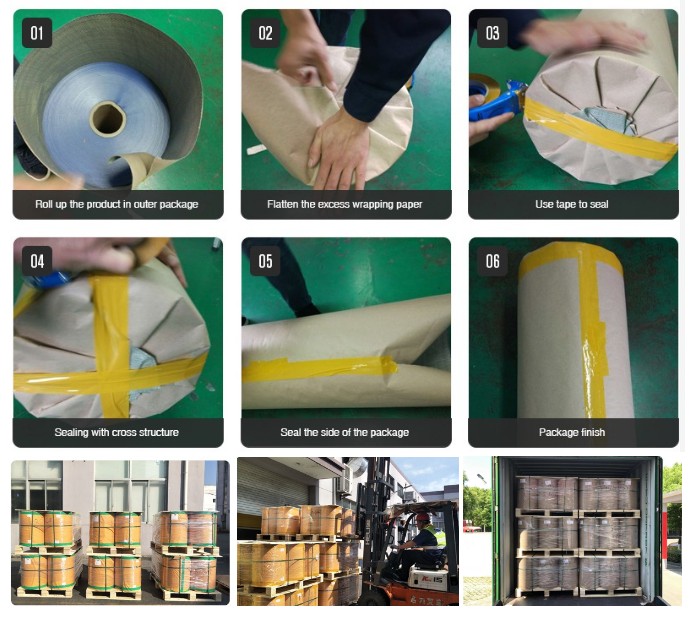 01

Roll up the product in outer package

02

Flatten the excess wrapping paper

03

Use tape to seal

04

Sealing with cross structure

05

Seal the side of the package

06

Package finish